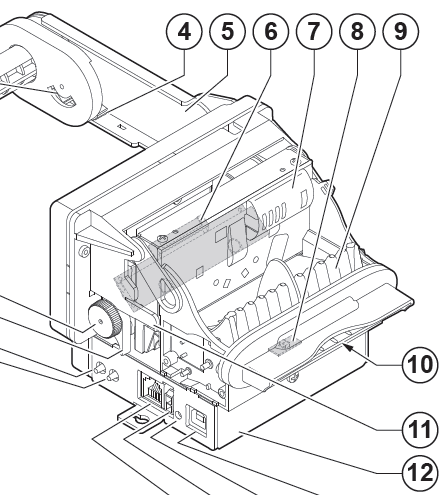 4
5
6
7
8
9
10
11
12